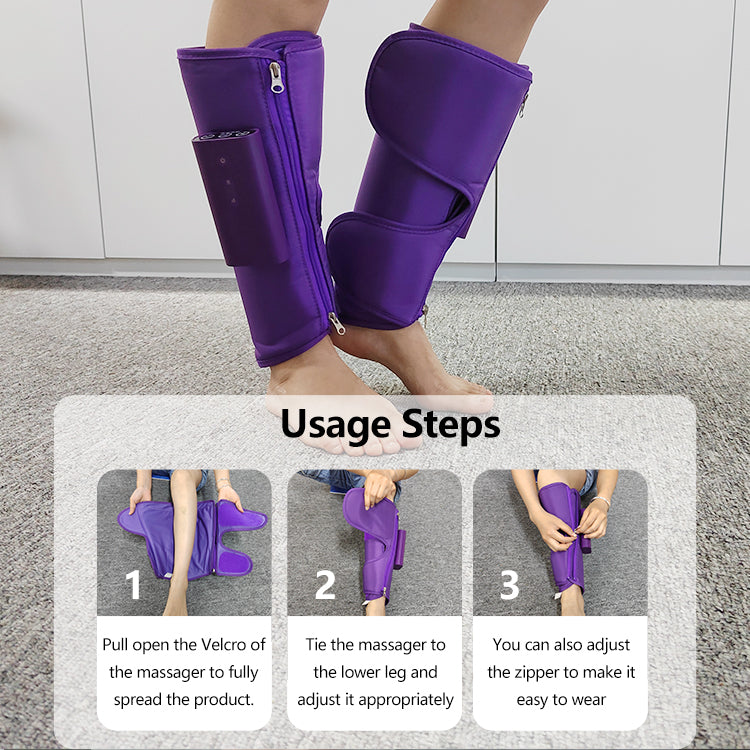 Usage Steps

1

Pull open the Velcro of the massager to fully spread the product.

2

Tie the massager to the lower leg and adjust it appropriately

3

You can also adjust the zipper to make it easy to wear